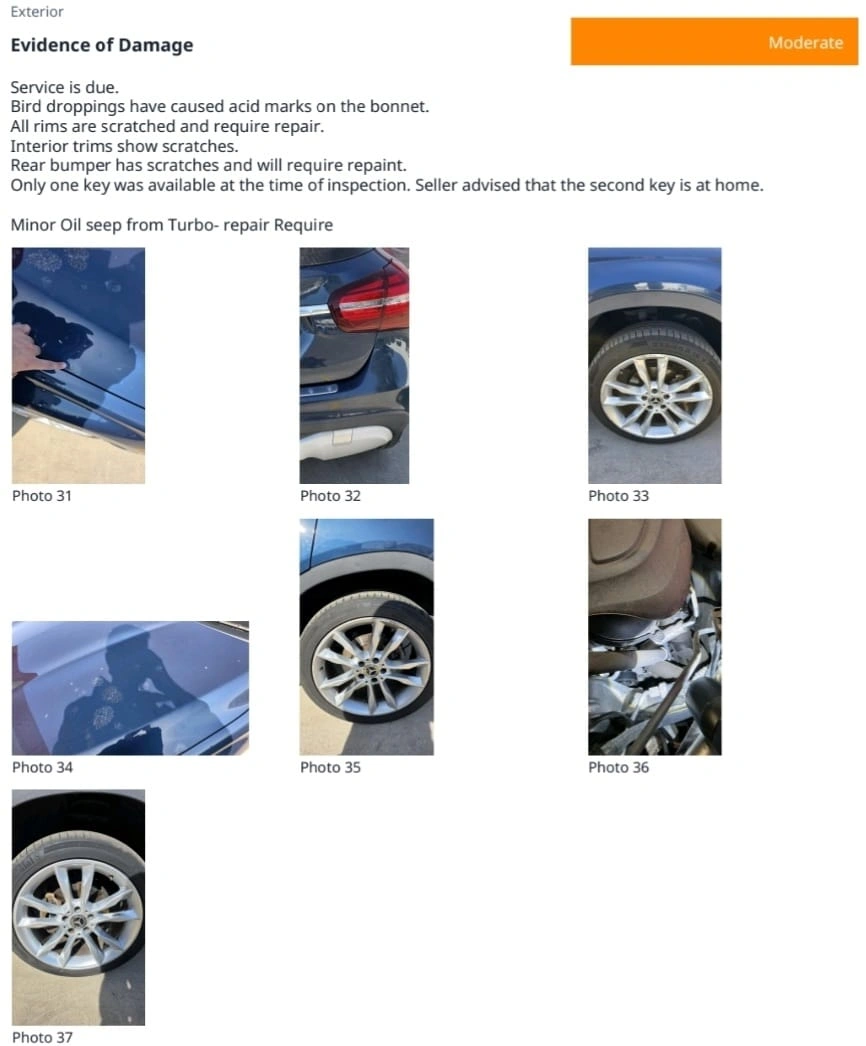 Exterior

Evidence of Damage

Moderate

Service is due.
Bird droppings have caused acid marks on the bonnet.
All rims are scratched and require repair.
Interior trims show scratches.
Rear bumper has scratches and will require repaint.
Only one key was available at the time of inspection. Seller advised that the second key is at home.

Minor Oil seep from Turbo- repair Require

Photo 31

Photo 32

Photo 33

Photo 34

Photo 35

Photo 36

Photo 37