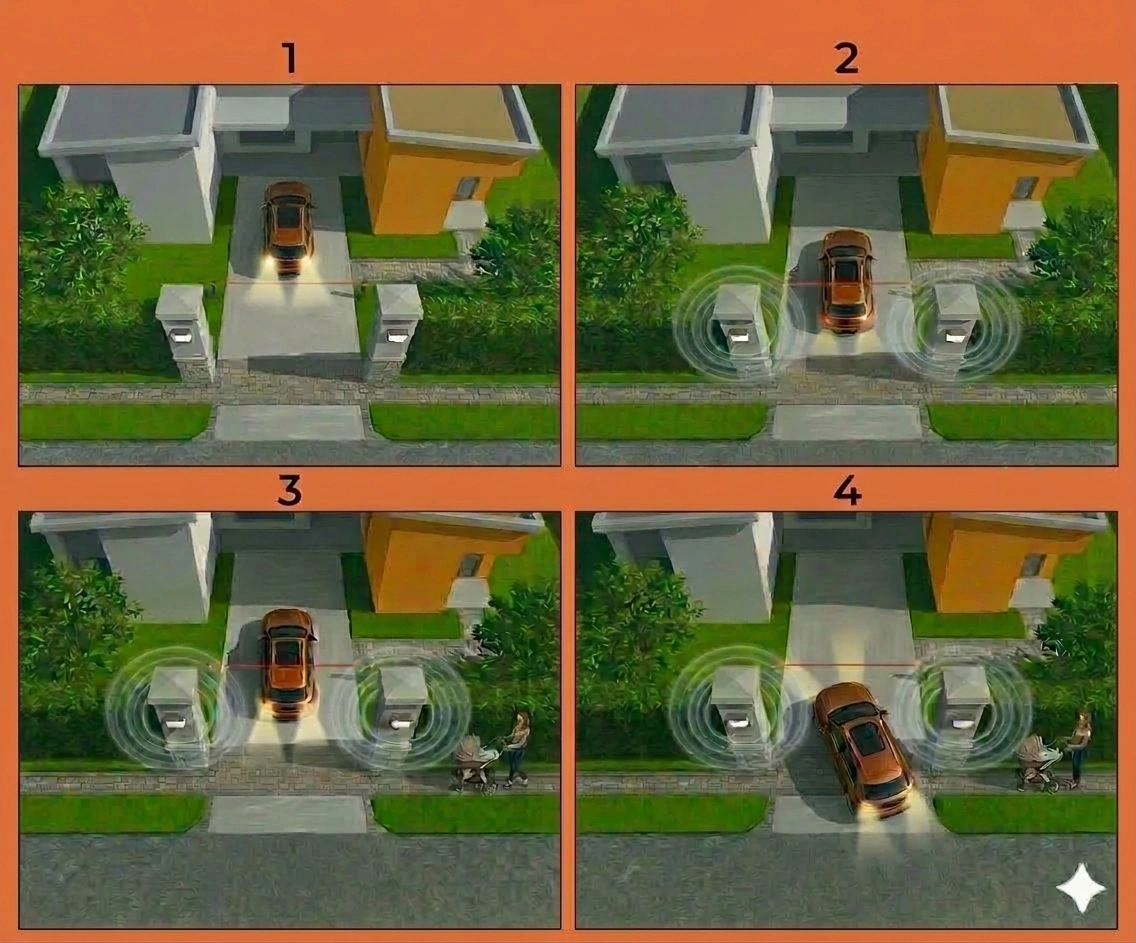 1

2

3

4